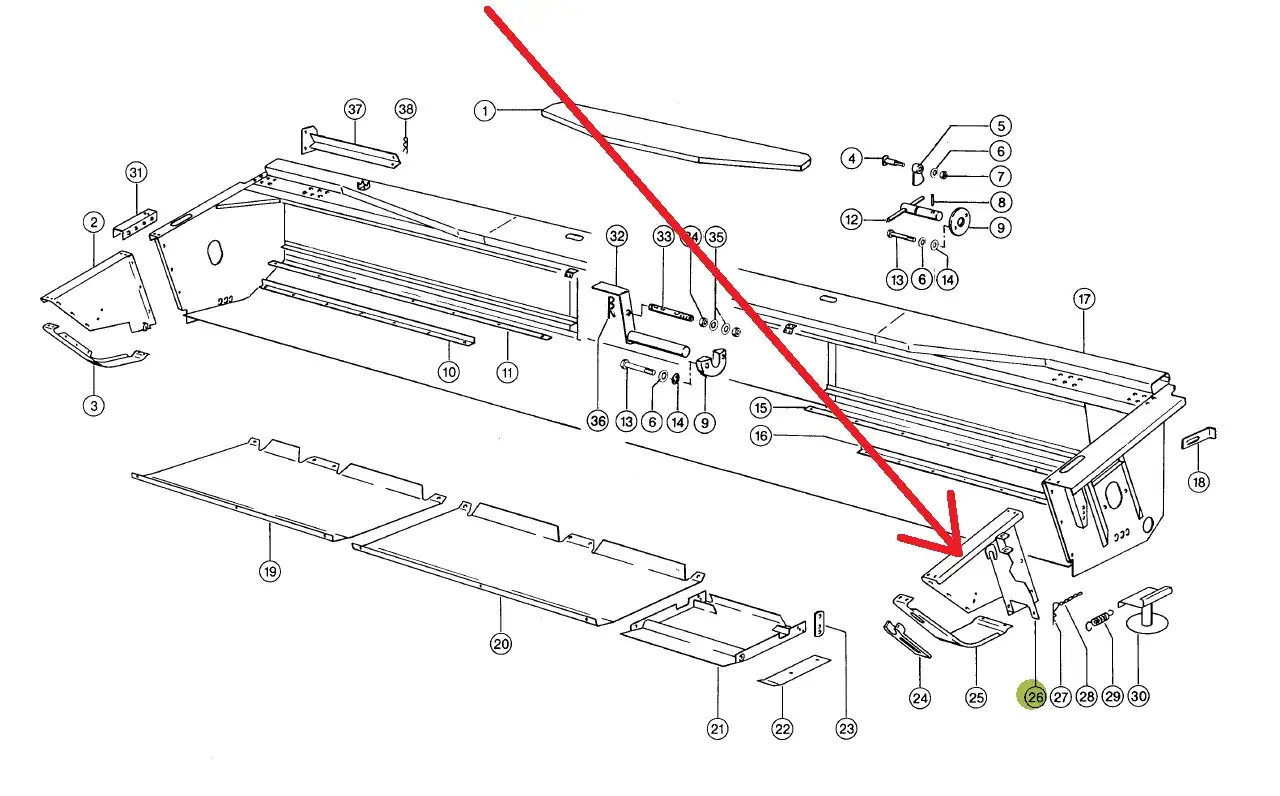 37
38
1
5
4
6
7
8
12
9
13
6
14
31
2
32
33
34
35
17
3
10
11
36
13
6
14
9
15
16
18
19
20
21
22
23
24
25
26
27
28
29
30