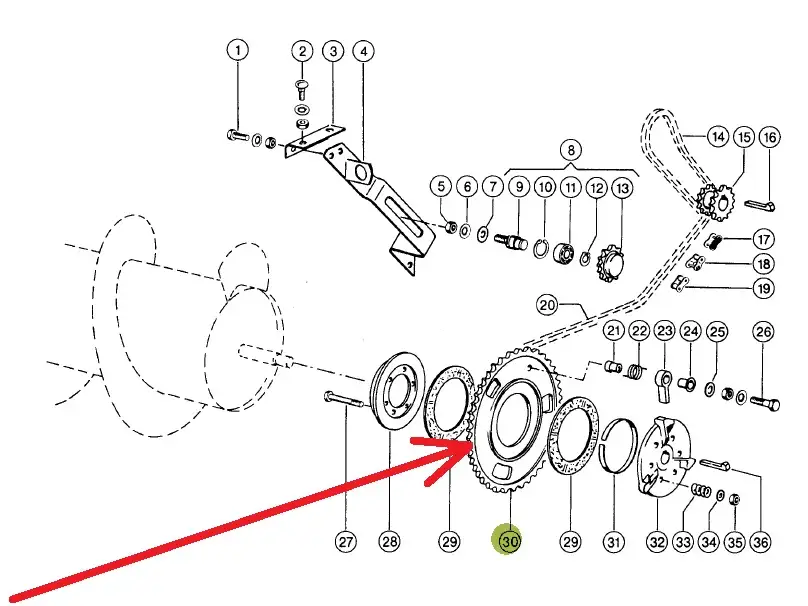 1
2
3
4
8
5
6
7
9
10
11
12
13
14
15
16
17
18
19
20
21
22
23
24
25
26
27
28
29
30
29
31
32
33
34
35
36