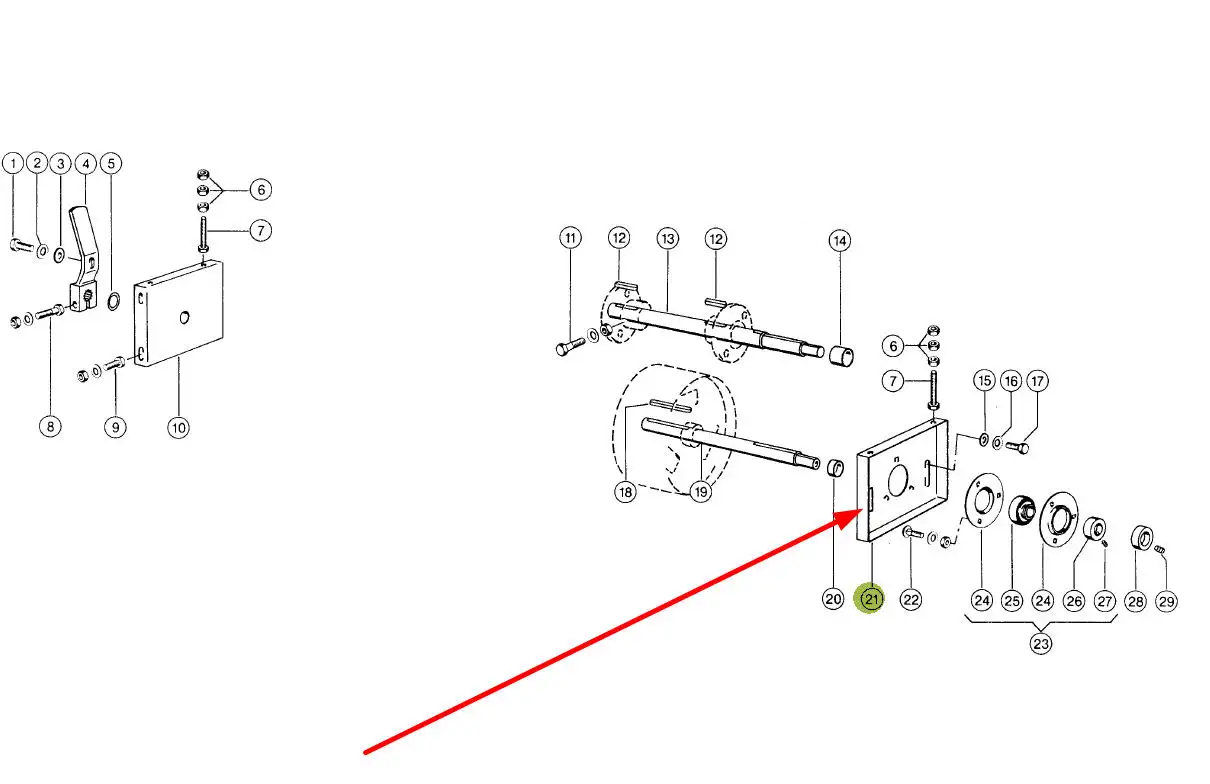 1 2 3 4 5 6 7 8 9 10

11 12 13 12 14 6 7 15 16 17 18 19 20 21 22 24 25 24 26 27 28 29 23