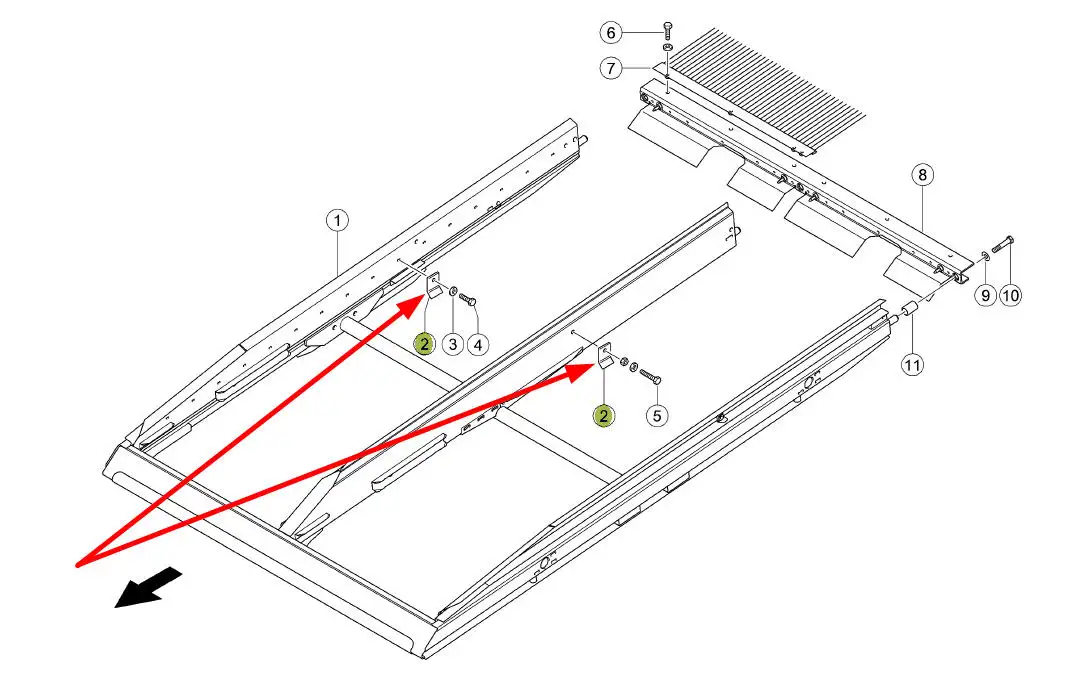 6
7
8
1
9
10
2
3
4
11
2
5