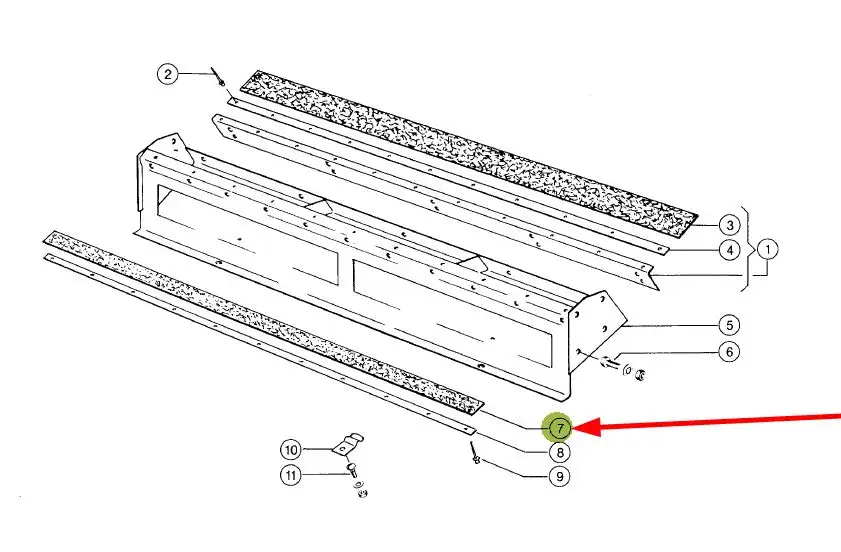 2
3
4
1
5
6
7
8
9
10
11