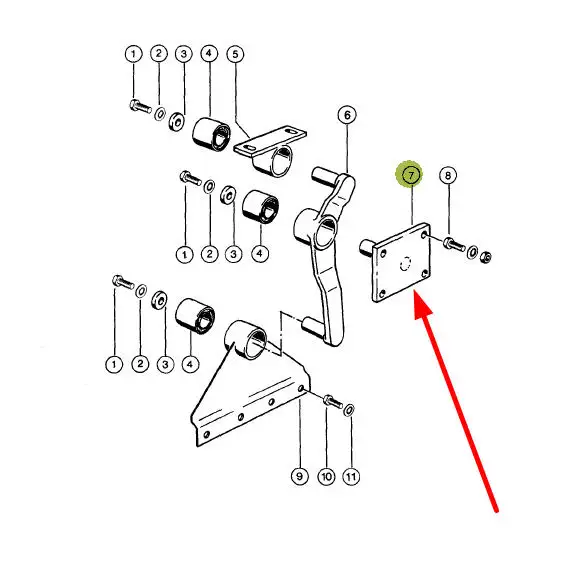 1 2 3 4 5
6
7 8
1 2 3 4
1 2 3 4
9 10 11