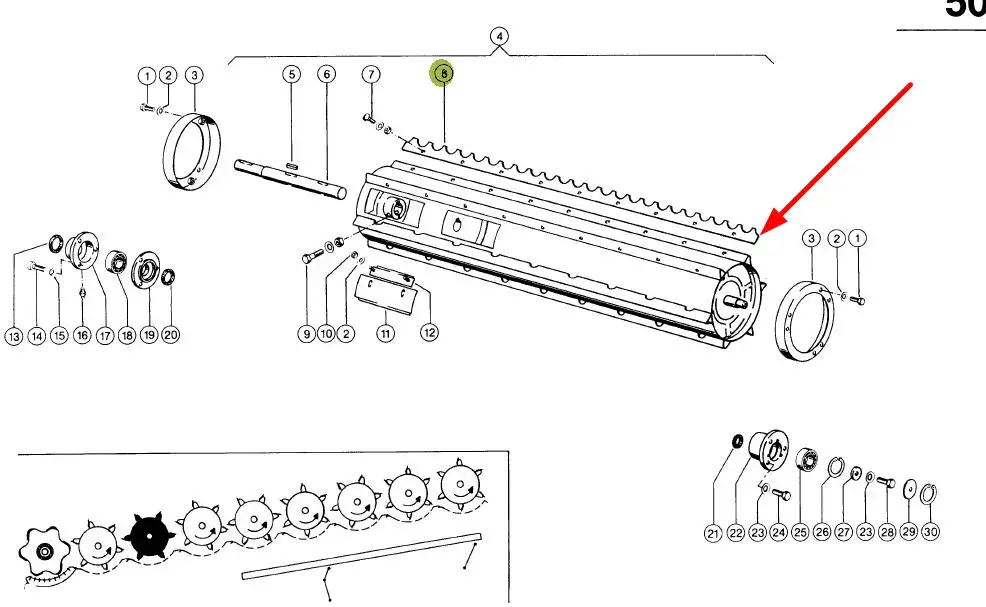 50

4
1 2 3
5 6
7
8
3 2 1
13 14 15 16 17 18 19 20
9 10 2
11
12
21 22 23 24 25 26 27 23 28 29 30