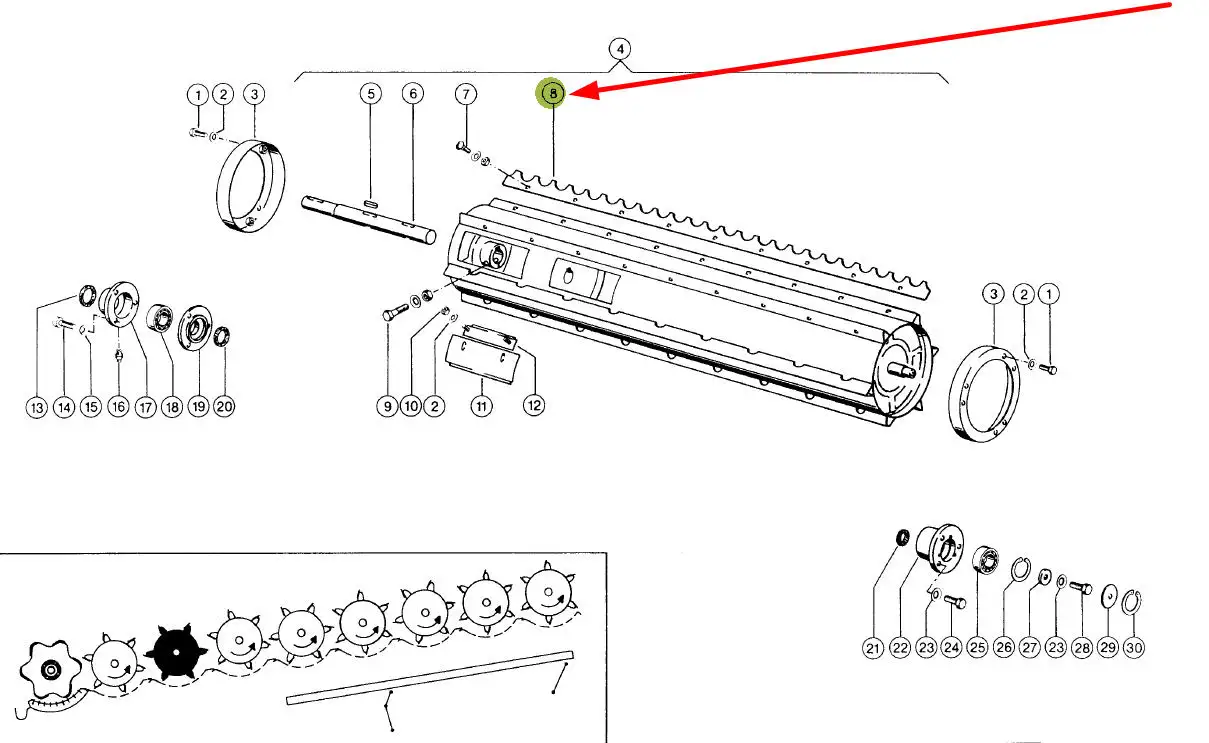 4
1 2 3
5 6
7
8
3 2 1
13 14 15 16 17 18 19 20
9 10 2 11 12
21 22 23 24 25 26 27 23 28 29 30