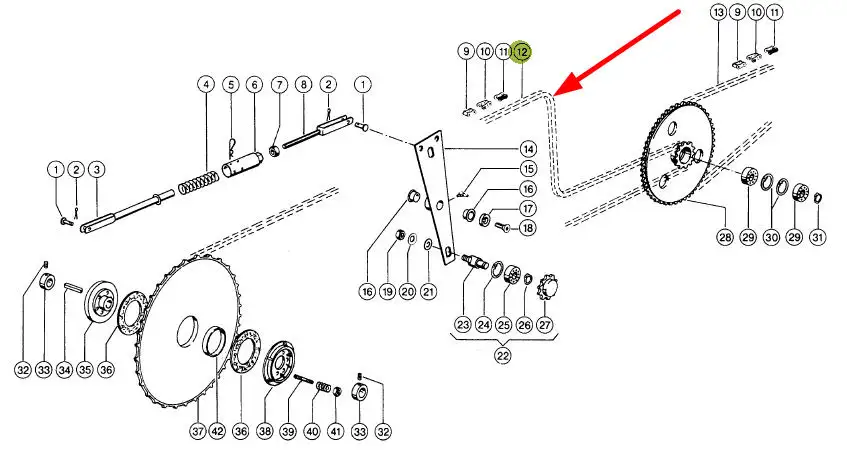 13 9 10 11
9 10 11 12
4 5 6 7 8 2 1
1 2 3
14
15
16
17
18
28 29 30 29 31
16 19 20 21
23 24 25 26 27
22
32 33 34 35 36
37 42 36 38 39 40 41 33 32