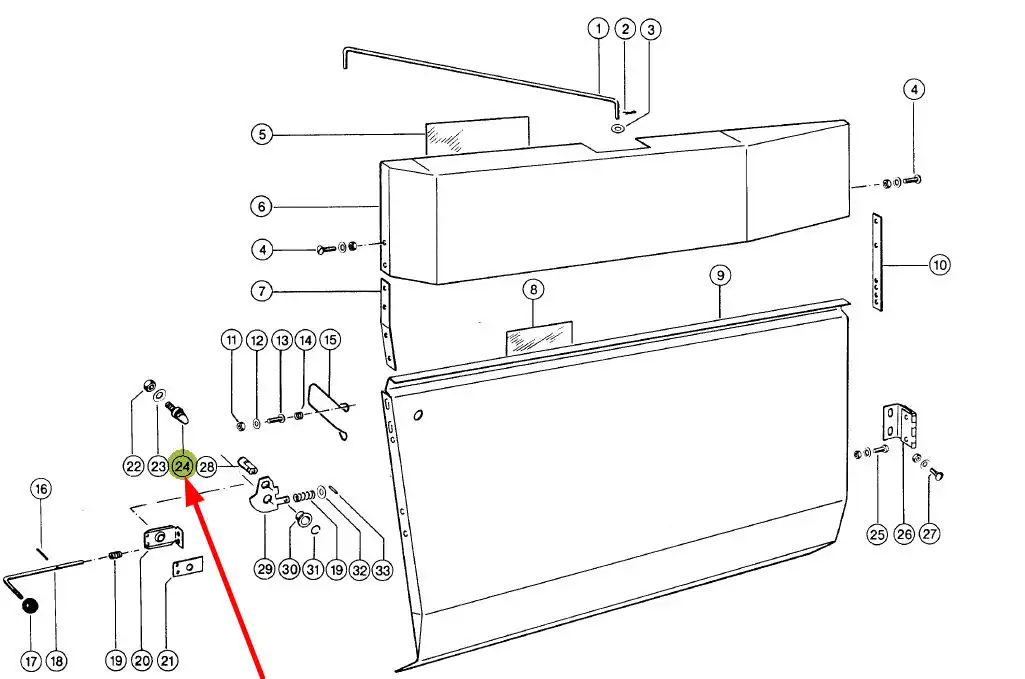 1
2
3
4
5
6
4
7
8
9
10
11
12
13
14
15
22
23
24
28
16
29
30
31
19
32
33
25
26
27
17
18
19
20
21