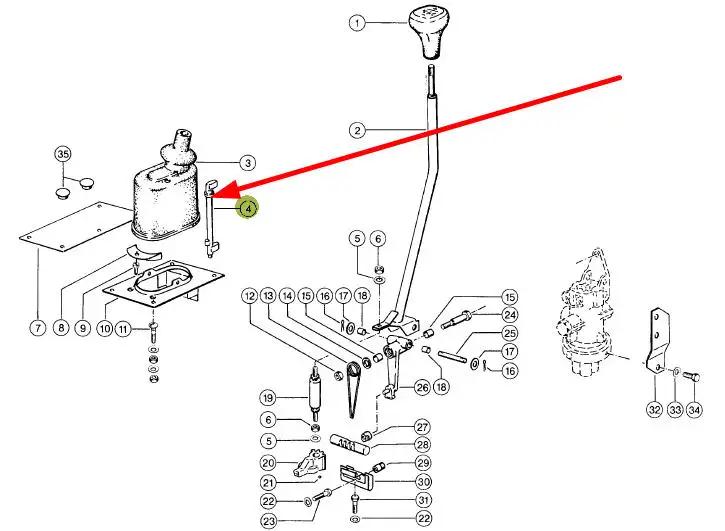 1
2
35
3
4
5
6
7
8
9
10
11
12
13
14
15
16
17
18
15
24
25
17
16
26
18
19
6
5
20
21
22
23
27
28
29
30
31
22
32
33
34