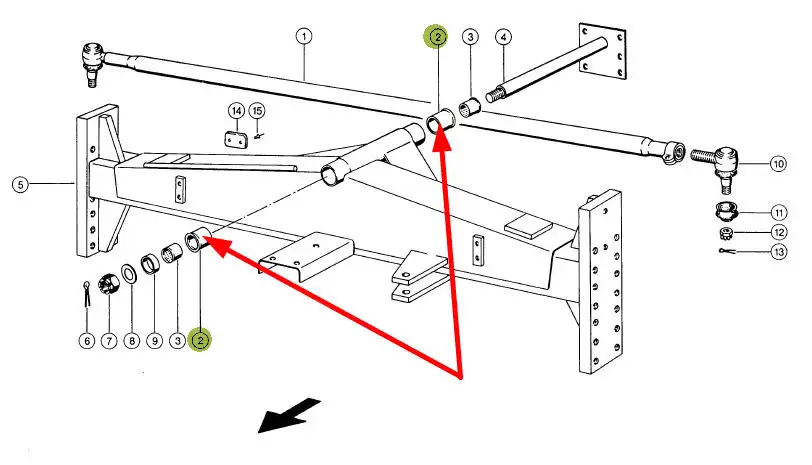 1
2
3
4
14
15
5
10
11
12
13
6
7
8
9
3
2