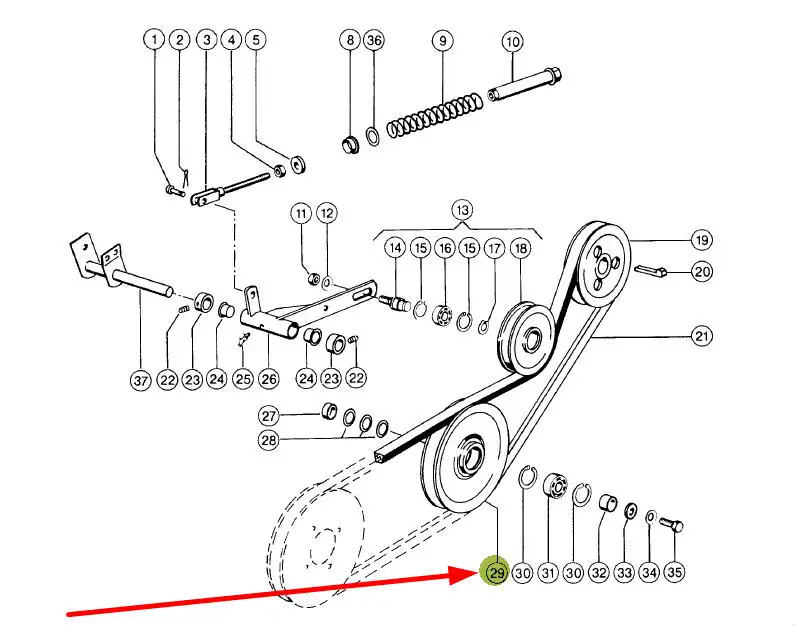 1 2 3 4 5 8 36 9 10
11 12 13
14 15 16 15 17 18 19 20 21
37 22 23 24 25 26 24 23 22
27 28
29 30 31 30 32 33 34 35