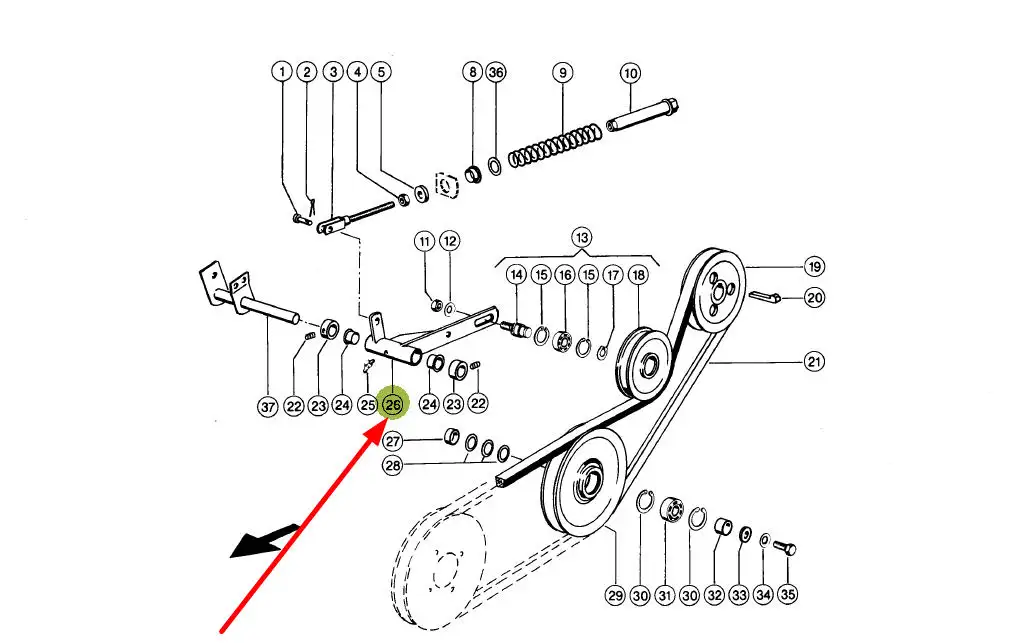 1 2 3 4 5 8 36 9 10

11 12 13

14 15 16 15 17 18 19

20

21

37 22 23 24 25 26 24 23 22

27

28

29 30 31 30 32 33 34 35