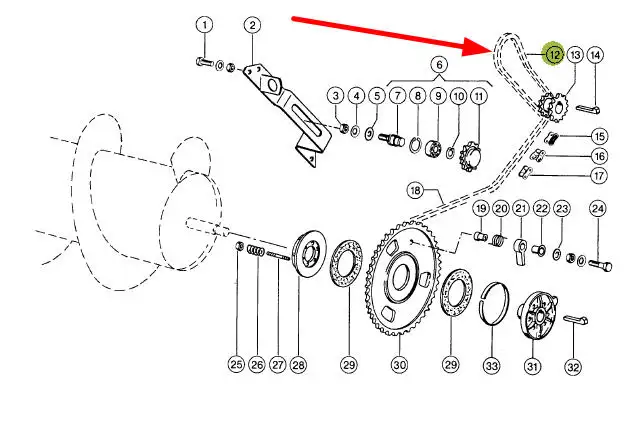 1
2
6
12
13
14
3
4
5
7
8
9
10
11
15
16
17
18
19
20
21
22
23
24
25
26
27
28
29
30
29
33
31
32