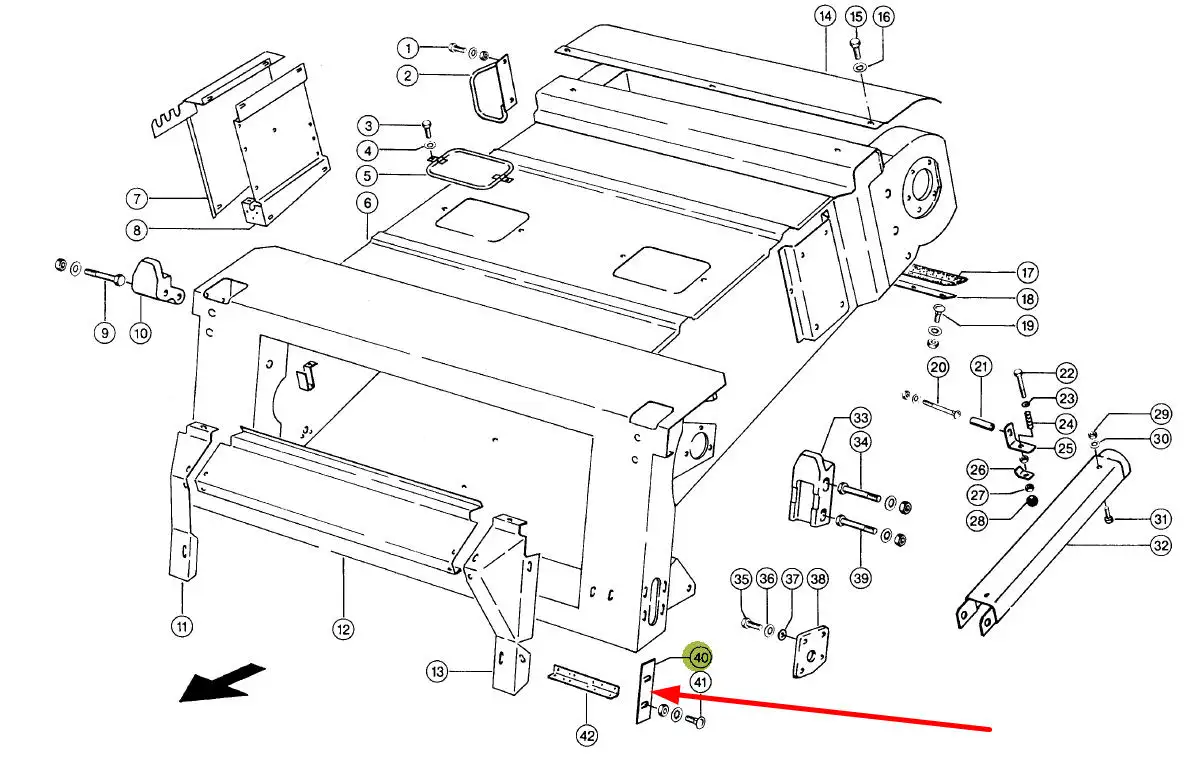 1
2
3
4
5
6
7
8
9
10
11
12
13
14
15
16
17
18
19
20
21
22
23
24
25
26
27
28
29
30
31
32
33
34
35
36
37
38
39
40
41
42