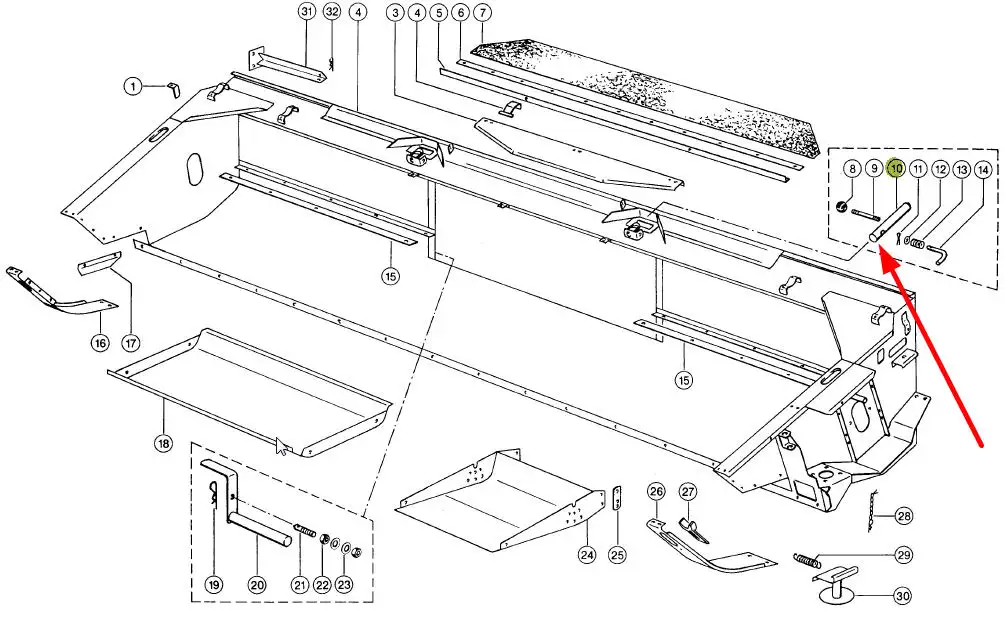 31 32 4 3 4 5 6 7 1 8 9 10 11 12 13 14 15 16 17 15 18 19 20 21 22 23 24 25 26 27 28 29 30