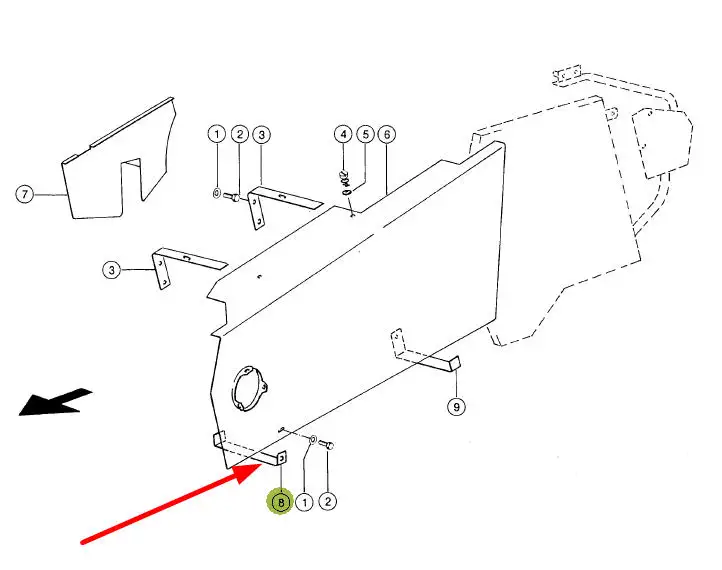 1
2
3
4
5
6
7
3
9
8
1
2