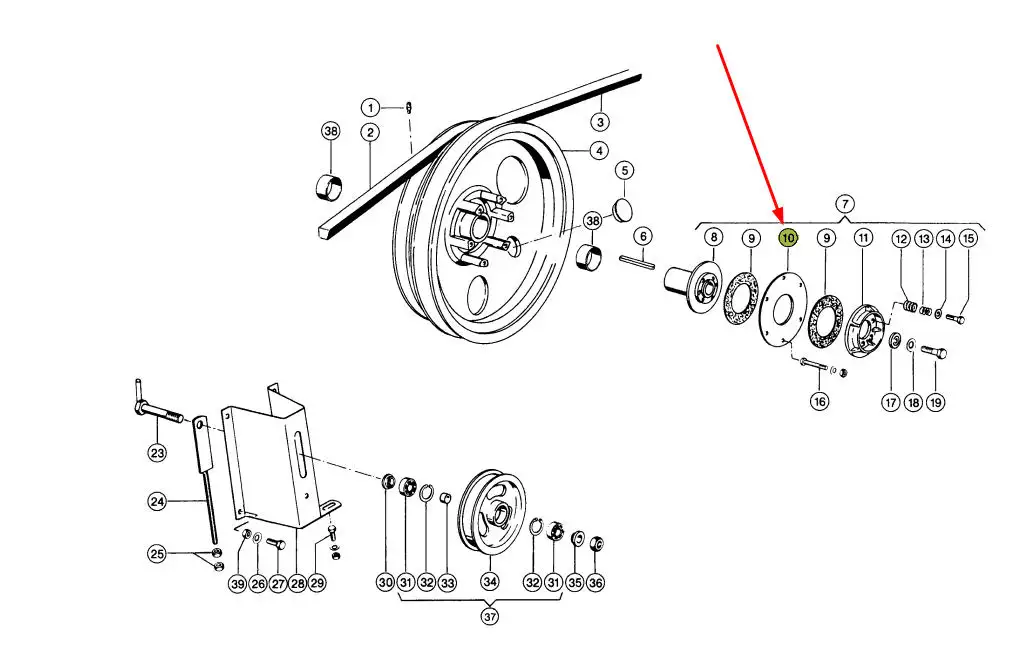 1
38
2
3
4
5
38
6
7
8
9
10
9
11
12
13
14
15
16
17
18
19
23
24
25
39
26
27
28
29
30
31
32
33
34
32
31
35
36
37