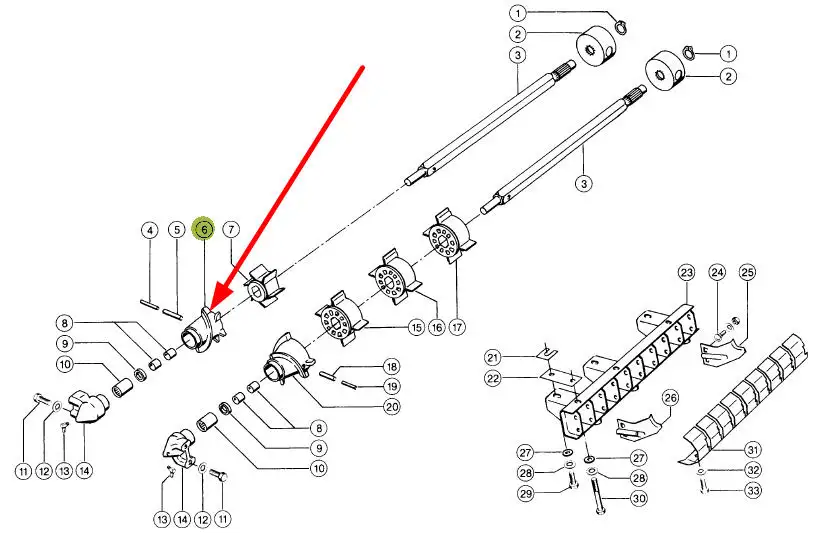 1
2
3
1
2
3
4
5
6
7
8
9
10
11
12
13
14
15
16
17
18
19
20
8
9
10
13
14
12
11
21
22
23
24
25
26
27
28
29
27
28
30
31
32
33