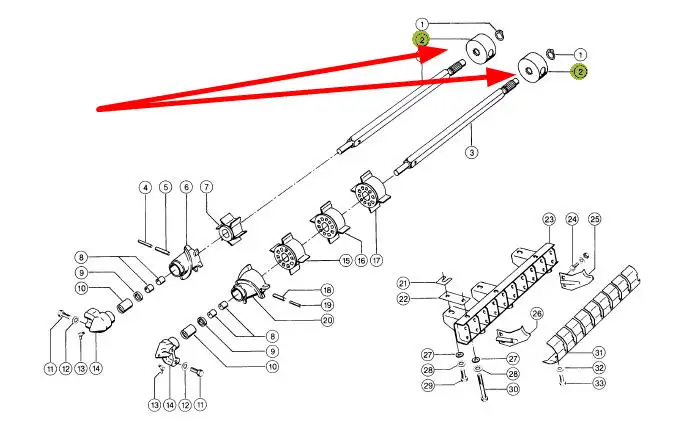 1
2
1
2
3
4
5
6
7
8
9
10
11
12
13
14
15
16
17
18
19
20
8
9
10
13
14
12
11
21
22
23
24
25
26
27
28
29
27
28
30
31
32
33