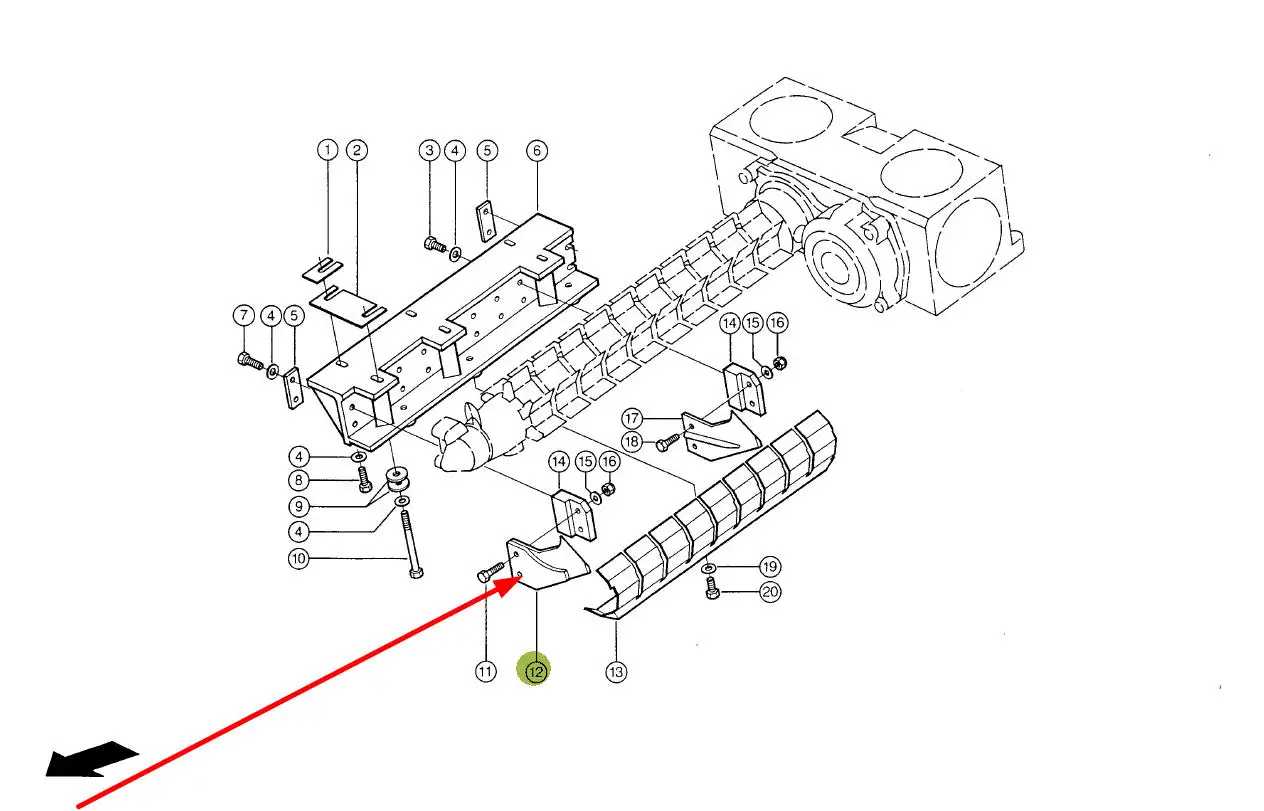 1 2 3 4 5 6
7 4 5
14 15 16
17
18
4
8
9
4
10
14 15 16
19
20
11 12 13