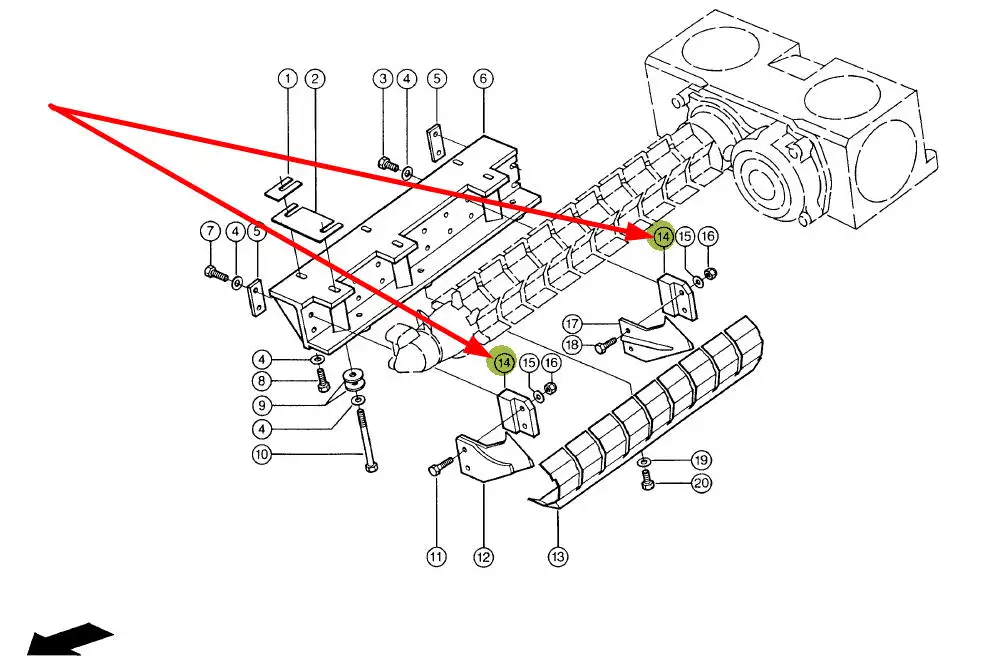 1
2
3
4
5
6
7
4
5
14
15
16
17
18
4
8
9
4
10
14
15
16
19
20
11
12
13