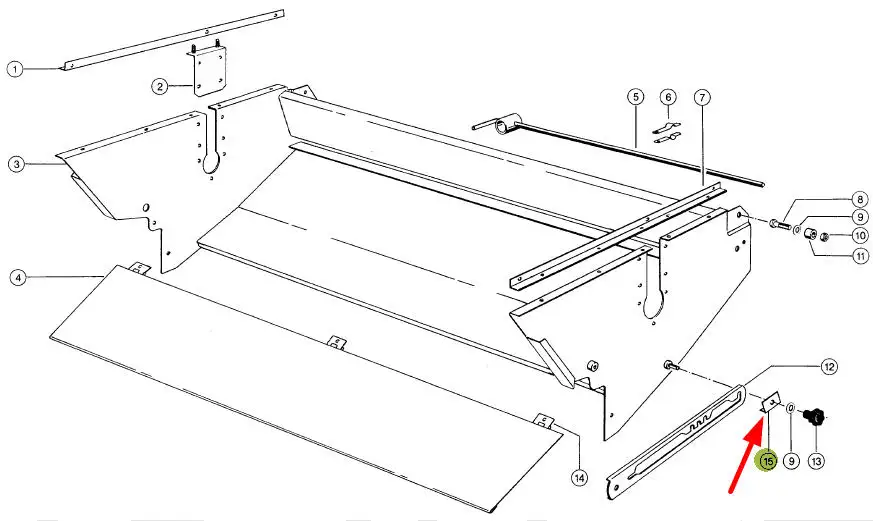 1
2
3
4
5
6
7
8
9
10
11
12
14
15
9
13