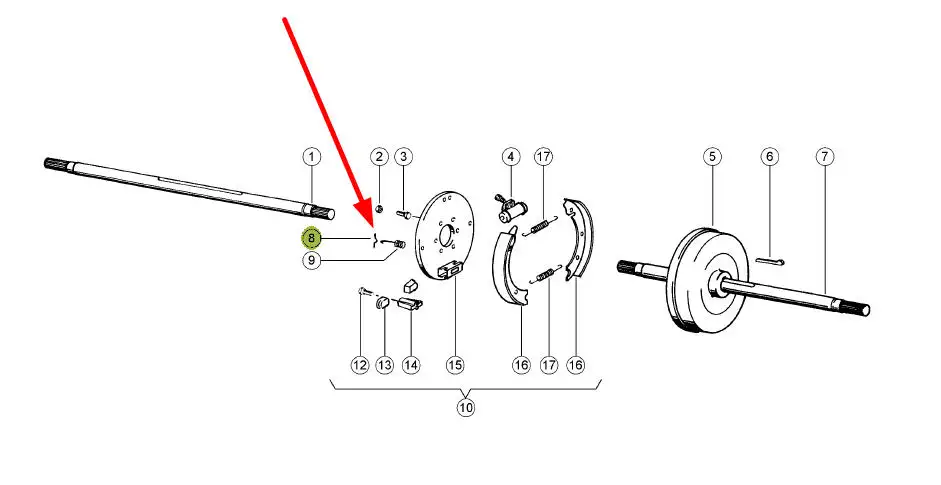 1
2
3
4
17
5
6
7
8
9
12
13
14
15
16
17
16
10