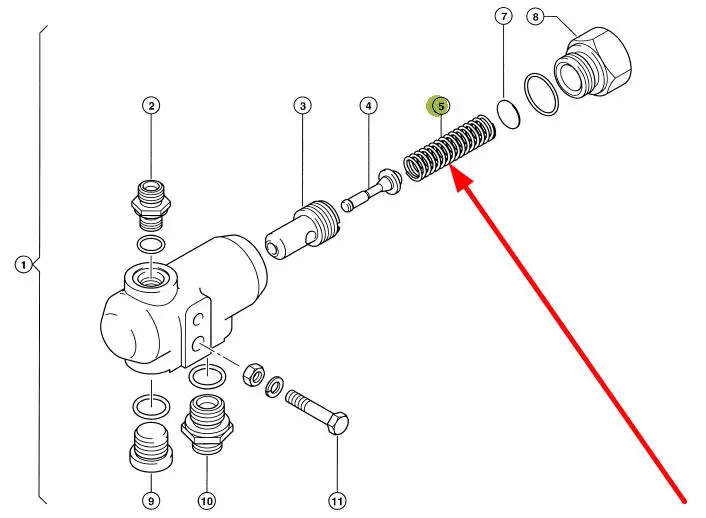 7
8
2
3
4
5
1
9
10
11