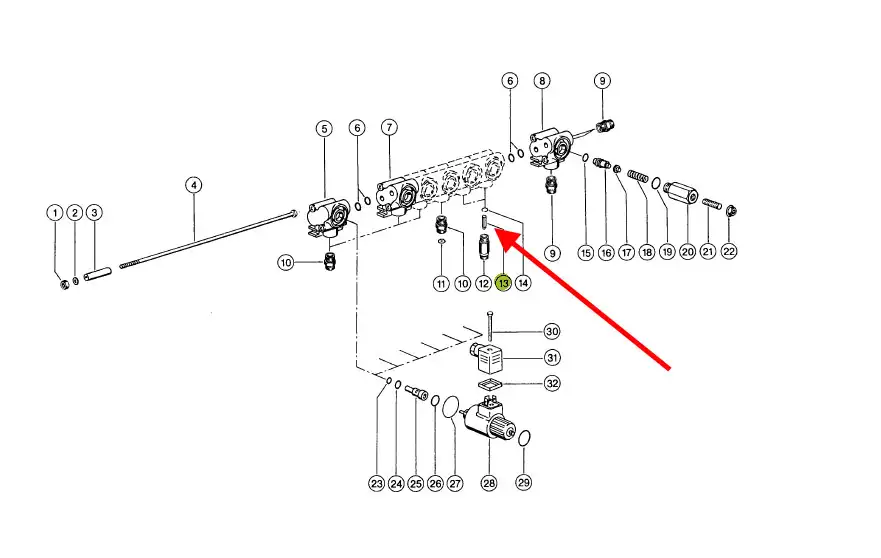 6
8
9
5
6
7
4
1
2
3
10
11
10
12
13
14
9
15
16
17
18
19
20
21
22
30
31
32
23
24
25
26
27
28
29