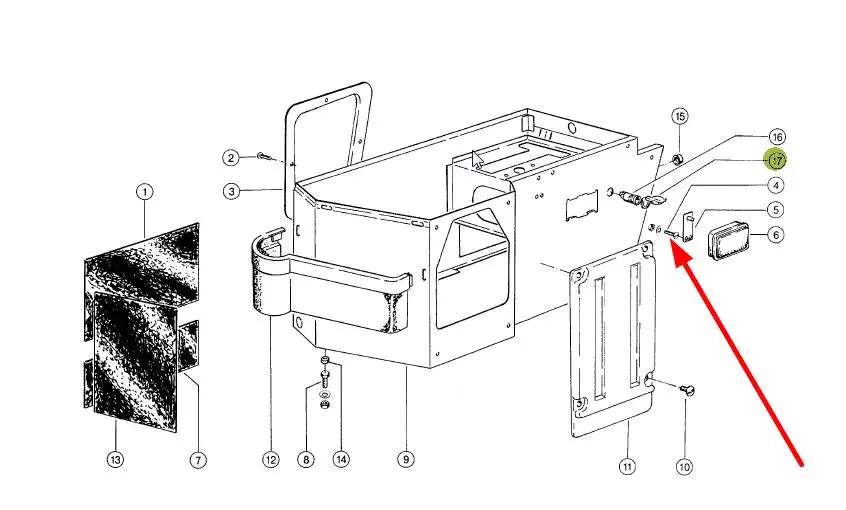 1
2
3
15
16
17
4
5
6
13
7
12
8
14
9
11
10