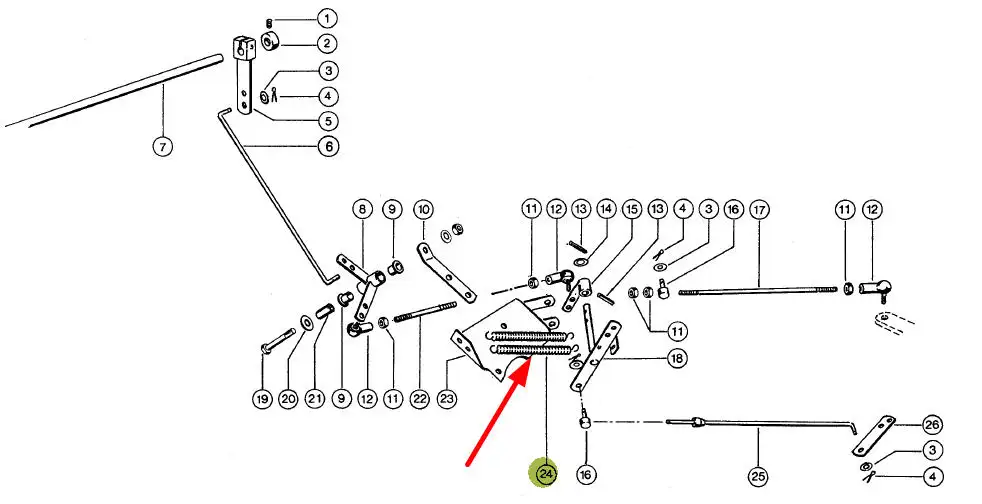 1
2
3
4
5
6
7
8
9
10
11
12
13
14
15
13
4
3
16
17
11
12
11
18
19
20
21
9
12
11
22
23
24
16
25
26
3
4