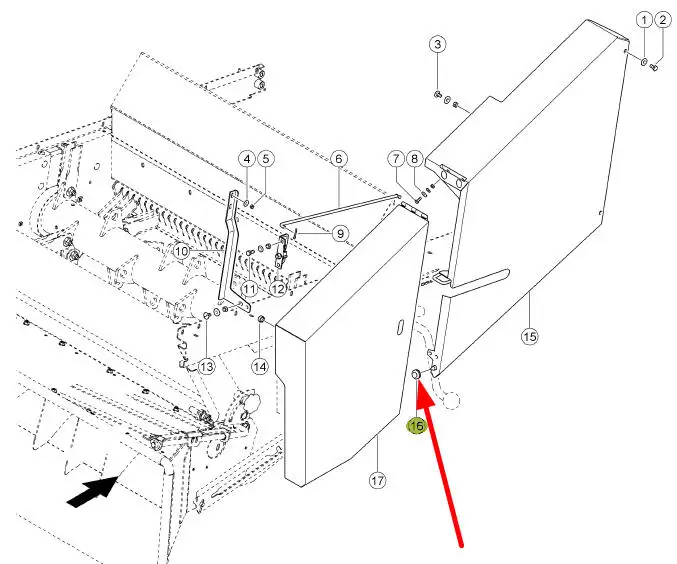 1
2
3
4
5
6
7
8
9
10
11
12
13
14
15
16
17