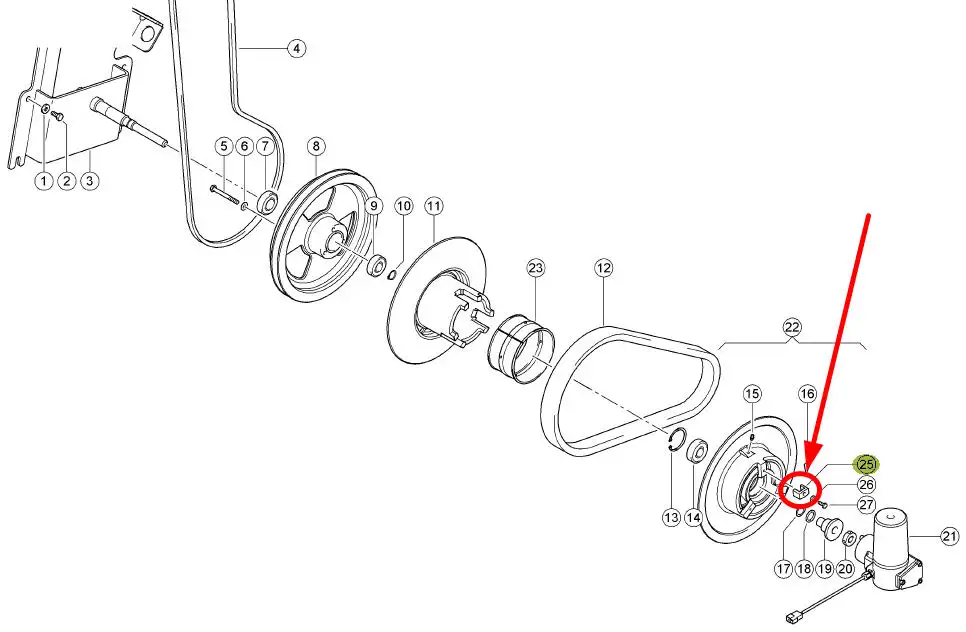 4
1
2
3
5
6
7
8
9
10
11
23
12
22
15
16
25
26
27
21
13
14
17
18
19
20