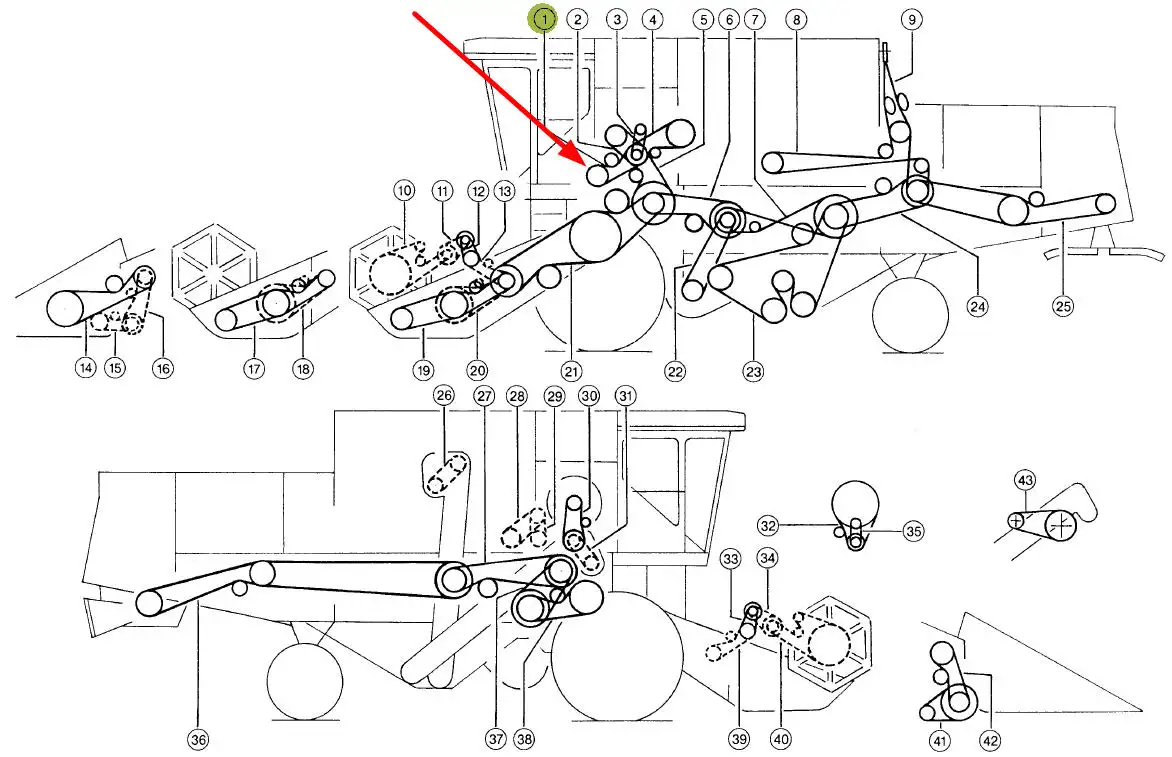 1 2 3 4 5 6 7 8 9
10 11 12 13
14 15 16 17 18 19 20 21 22 23 24 25
26 27 28 29 30 31
32 35
43
33 34
36 37 38 39 40 41 42