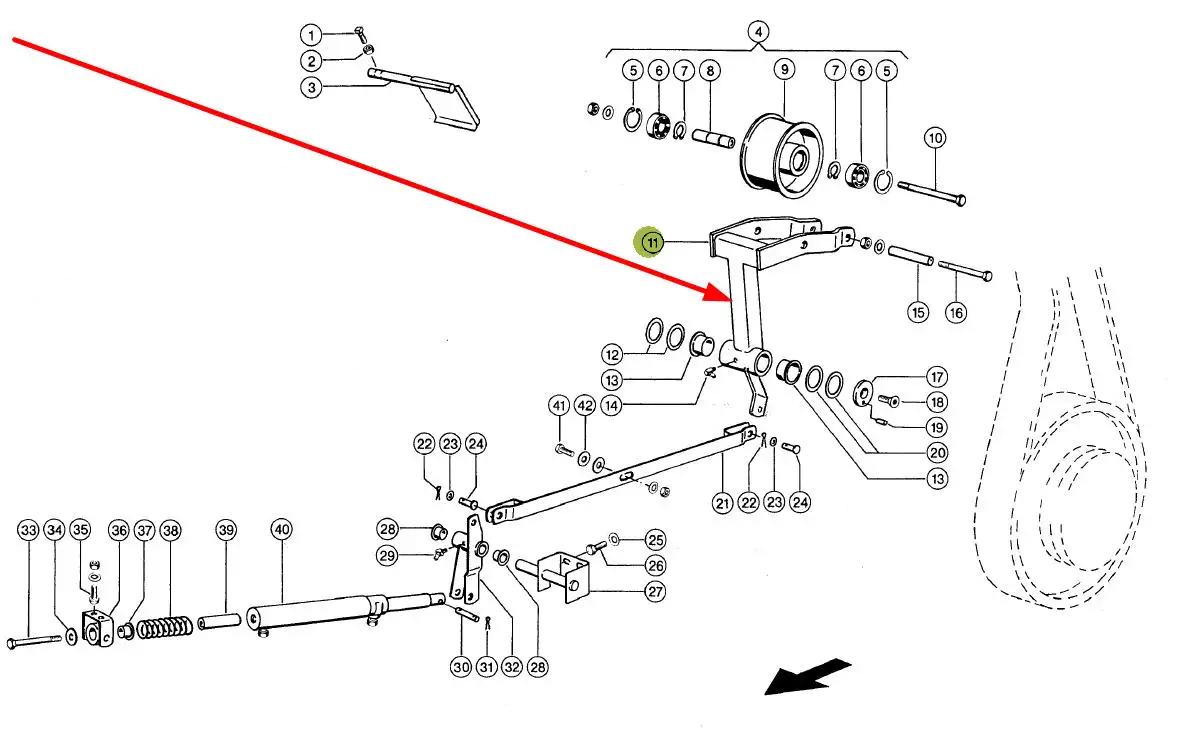 1
2
3
4
5 6 7 8 9 7 6 5
10
11
15 16
12
13
14
17
18
19
20
13
41 42
22 23 24
21 22 23 24
28
29
25
26
27
33 34 35 36 37 38 39 40
30 31 32 28