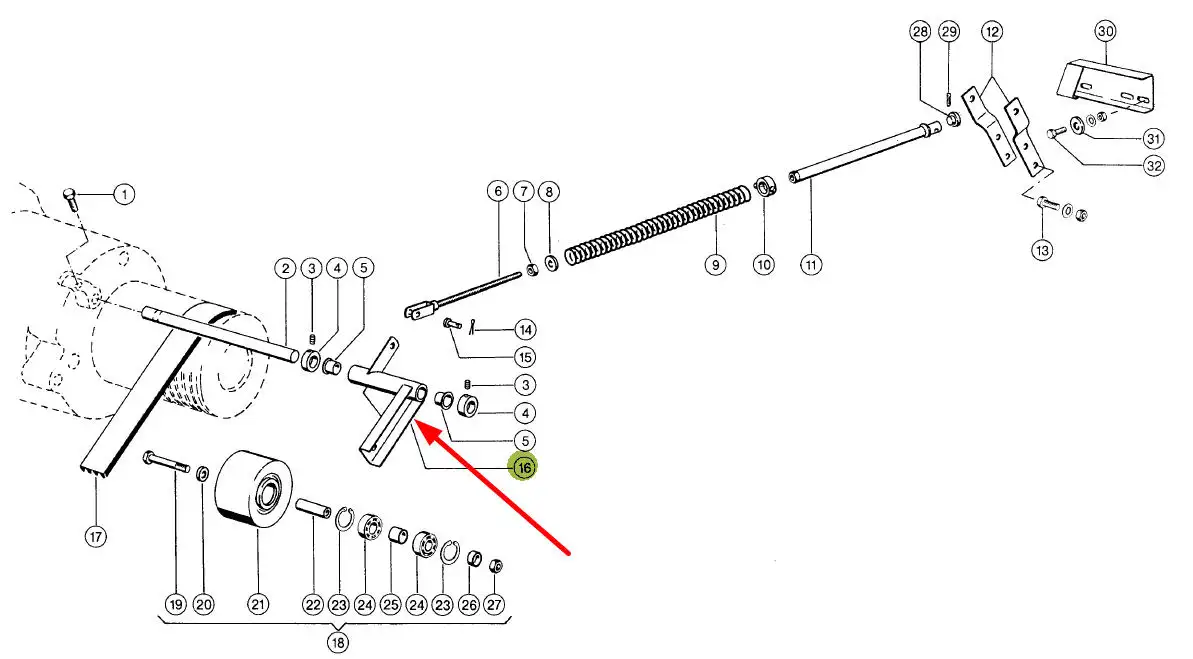 28 29 12 30
31
32
1
6 7 8
9 10 11
13
2 3 4 5
14
15
3
4
5
16
17
19 20 21 22 23 24 25 24 23 26 27
18