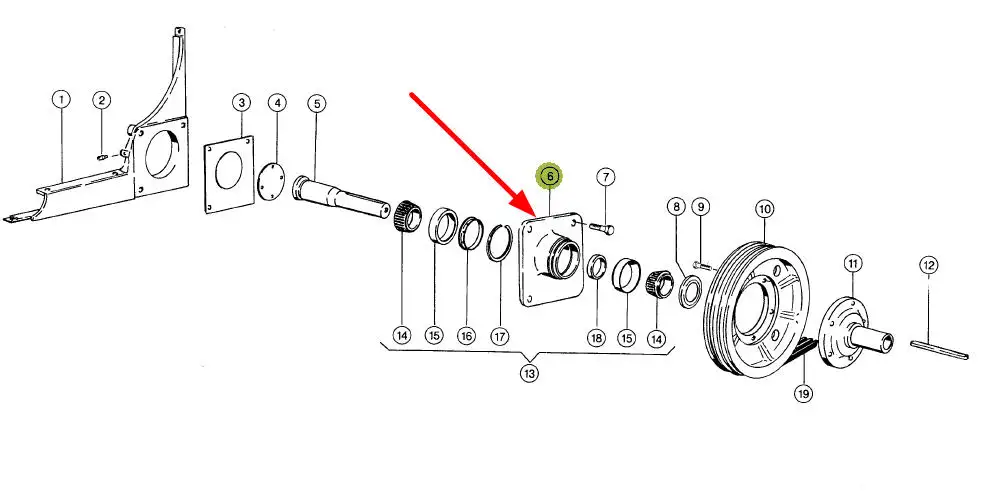 1
2
3
4
5
6
7
8
9
10
11
12
14
15
16
17
18
15
14
13
19