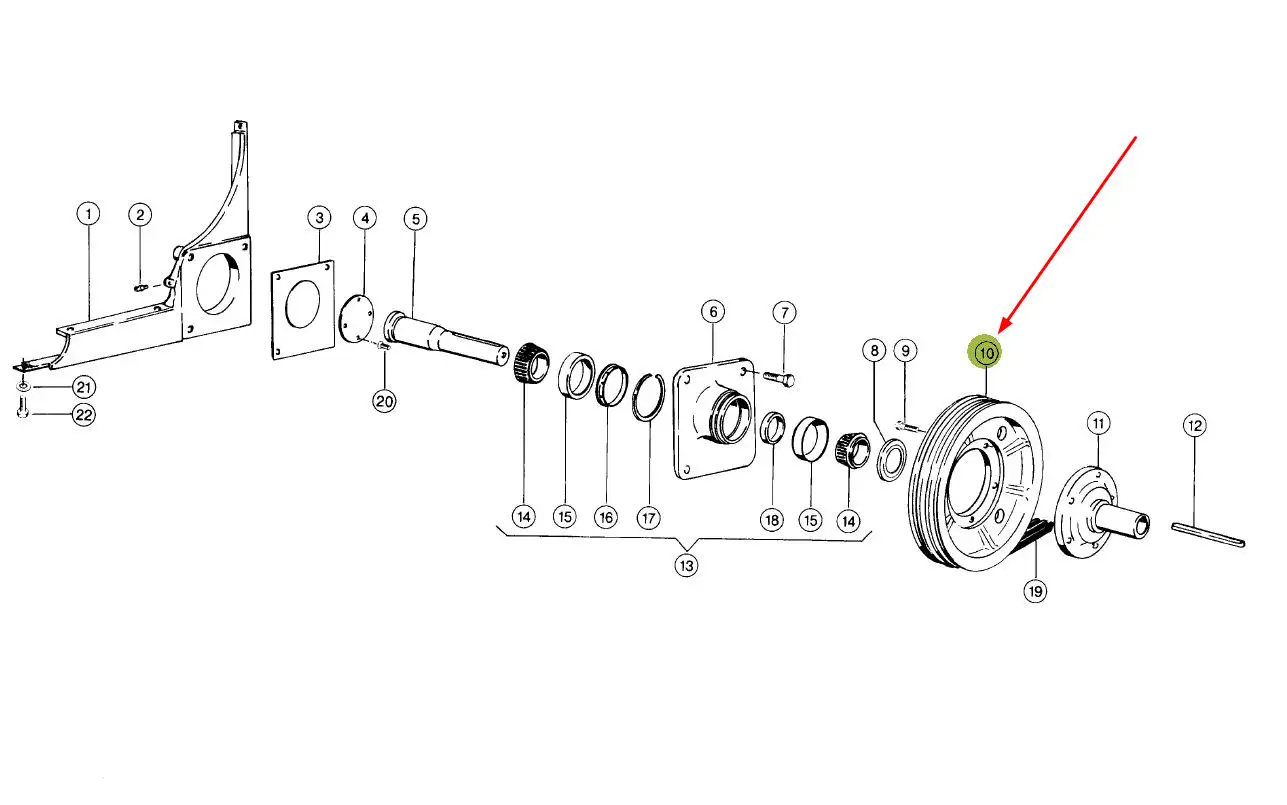 1
2
3
4
5
6
7
8
9
10
11
12
21
22
20
14
15
16
17
18
15
14
13
19