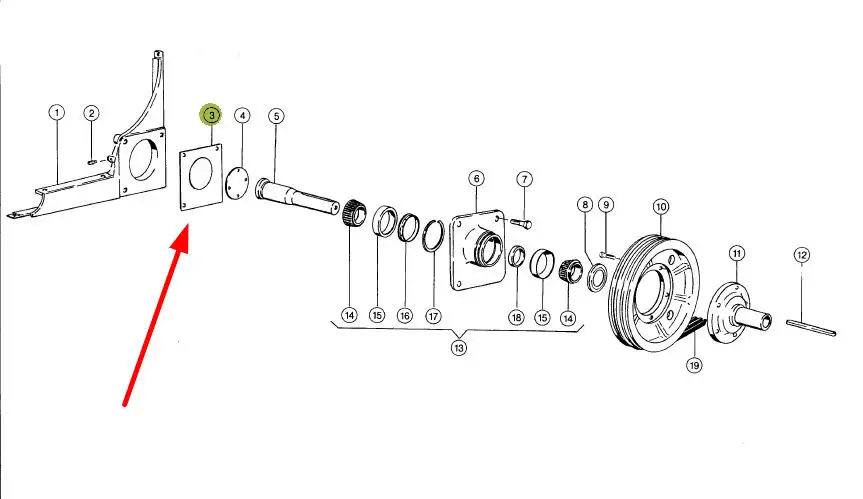 1
2
3
4
5
6
7
8
9
10
11
12
14
15
16
17
18
15
14
13
19