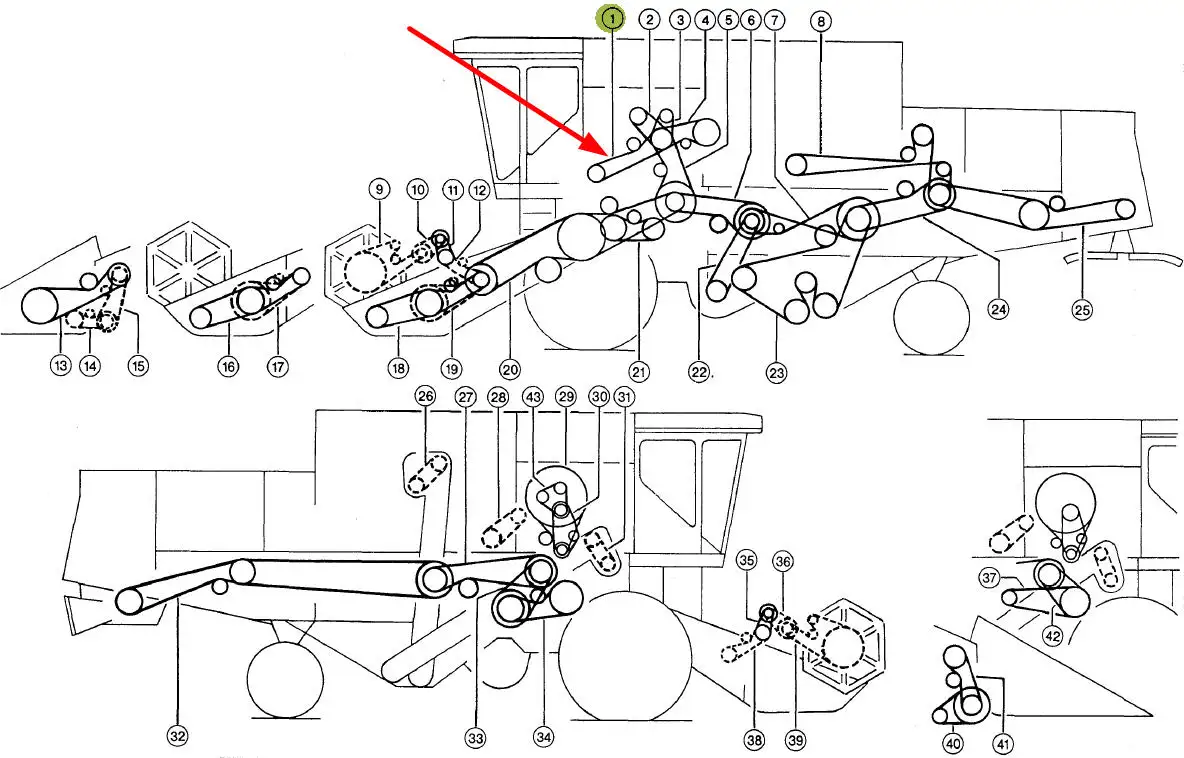 1 2 3 4 5 6 7 8
9 10 11 12
13 14 15 16 17 18 19 20 21 22 23 24 25
26 27 28 43 29 30 31
35 36
37
42
32 33 34 38 39 40 41