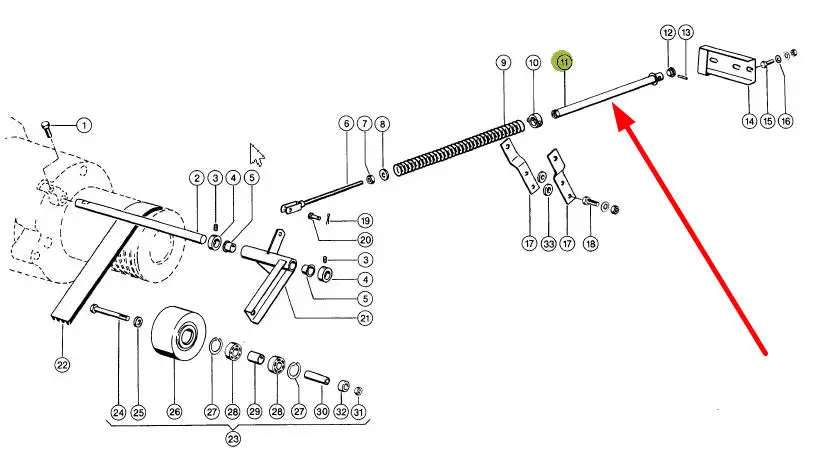 1
2
3
4
5
6
7
8
9
10
11
12
13
14
15
16
17
33
17
18
19
20
3
4
5
21
22
24
25
26
27
28
29
28
27
30
32
31
23