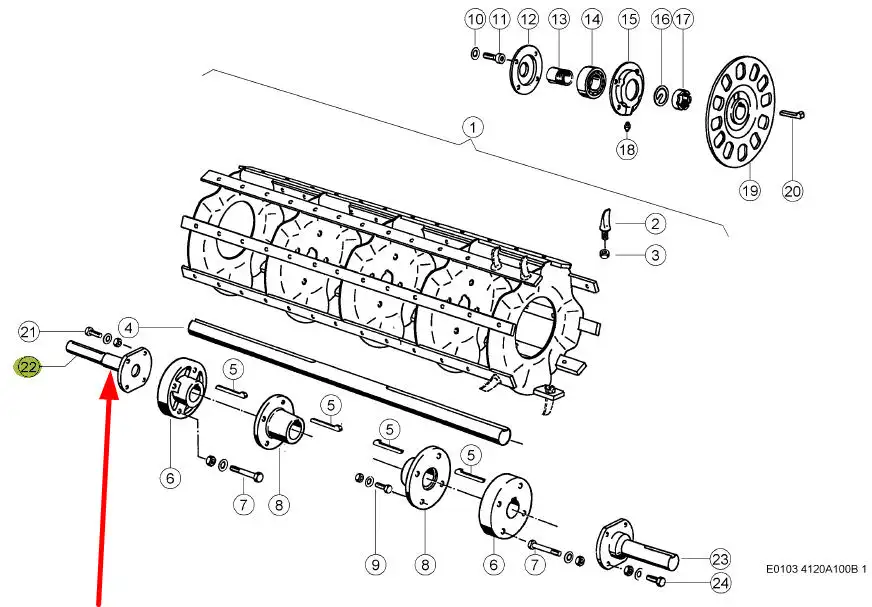 10
11
12
13
14
15
16
17
18
19
20
1
2
3
21
4
22
5
5
5
5
6
7
8
9
8
6
7
23
24
E0103 4120A100B 1