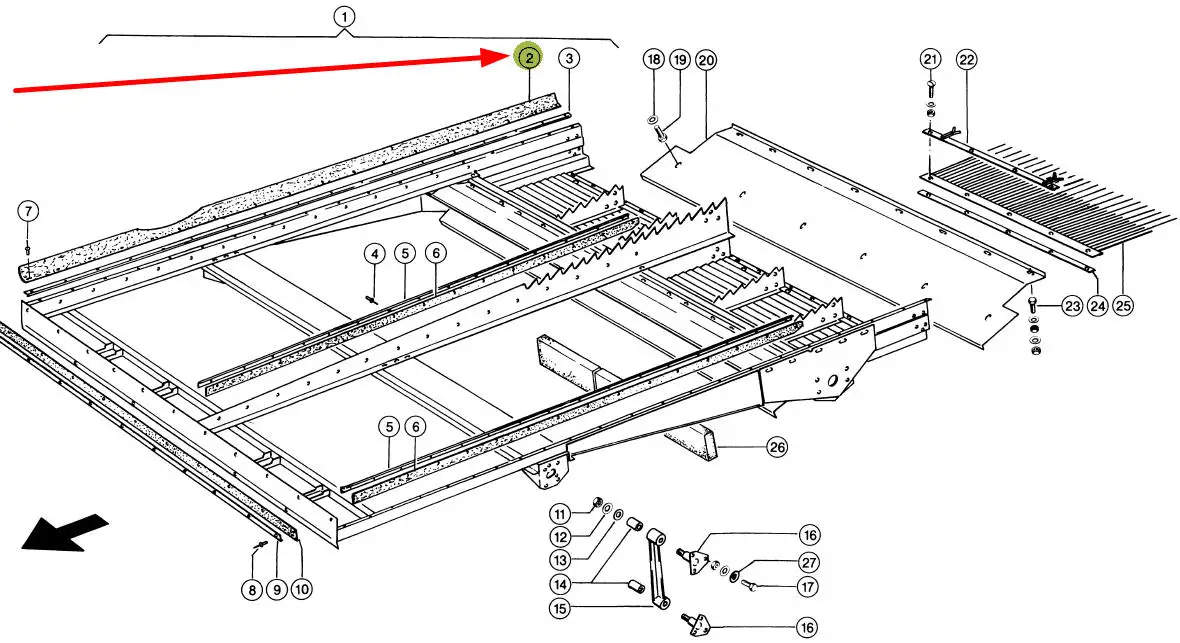 1
2
3
18
19
20
21
22
7
4
5
6
23
24
25
5
6
26
11
12
13
14
15
16
27
17
16
8
9
10