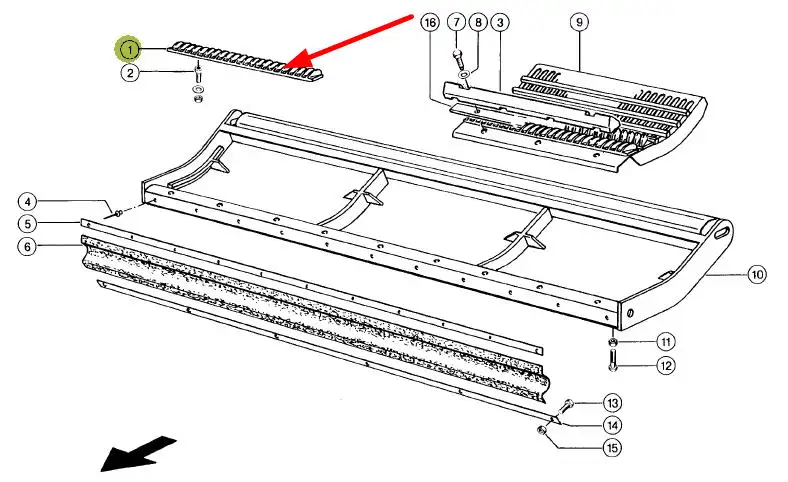 1
2
16
7
8
3
9
4
5
6
10
11
12
13
14
15