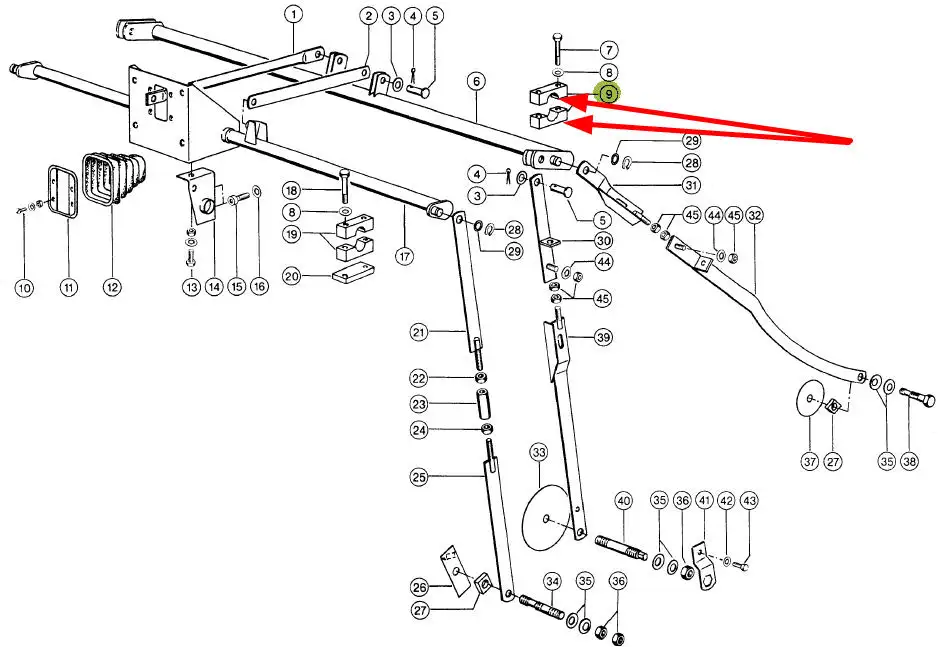 1 2 3 4 5 6 7 8 9 29 28 31 4 3 5 45 44 45 32 18 8 19 20 17 28 29 30 44 45 10 11 12 13 14 15 16 21 39 22 23 24 25 33 37 27 35 38 40 35 36 41 42 43 26 27 34 35 36