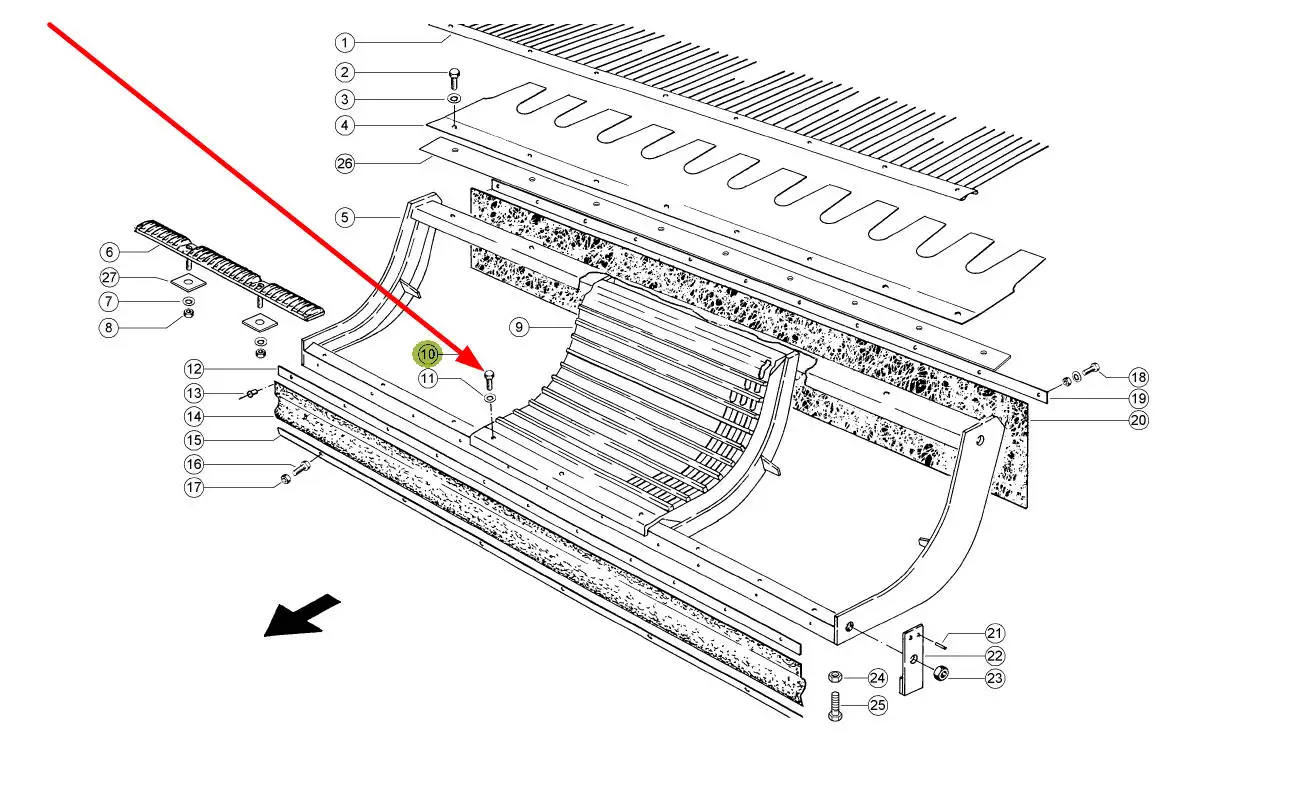 1
2
3
4
26
5
6
27
7
8
9
10
11
12
13
14
15
16
17
18
19
20
21
22
23
24
25