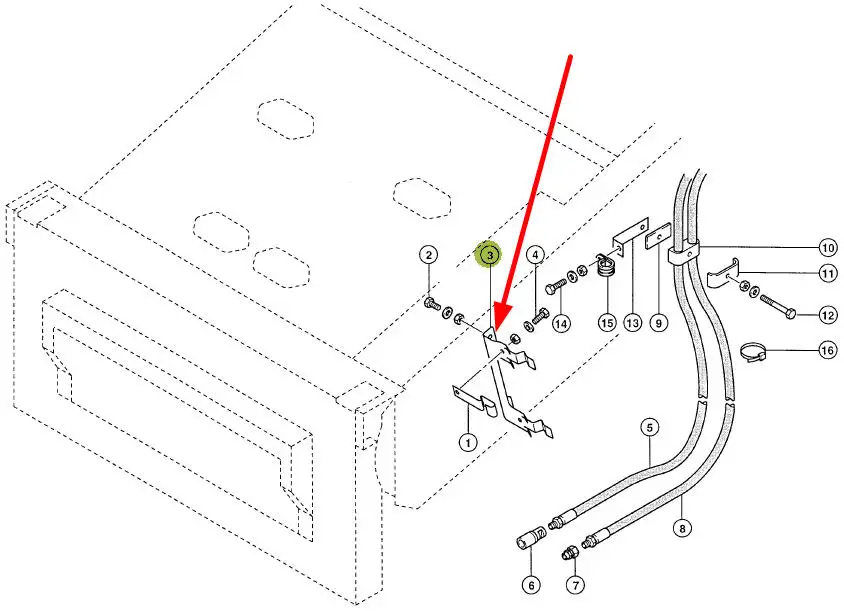 2
3
4
14
15
13
9
10
11
12
16
1
5
8
6
7