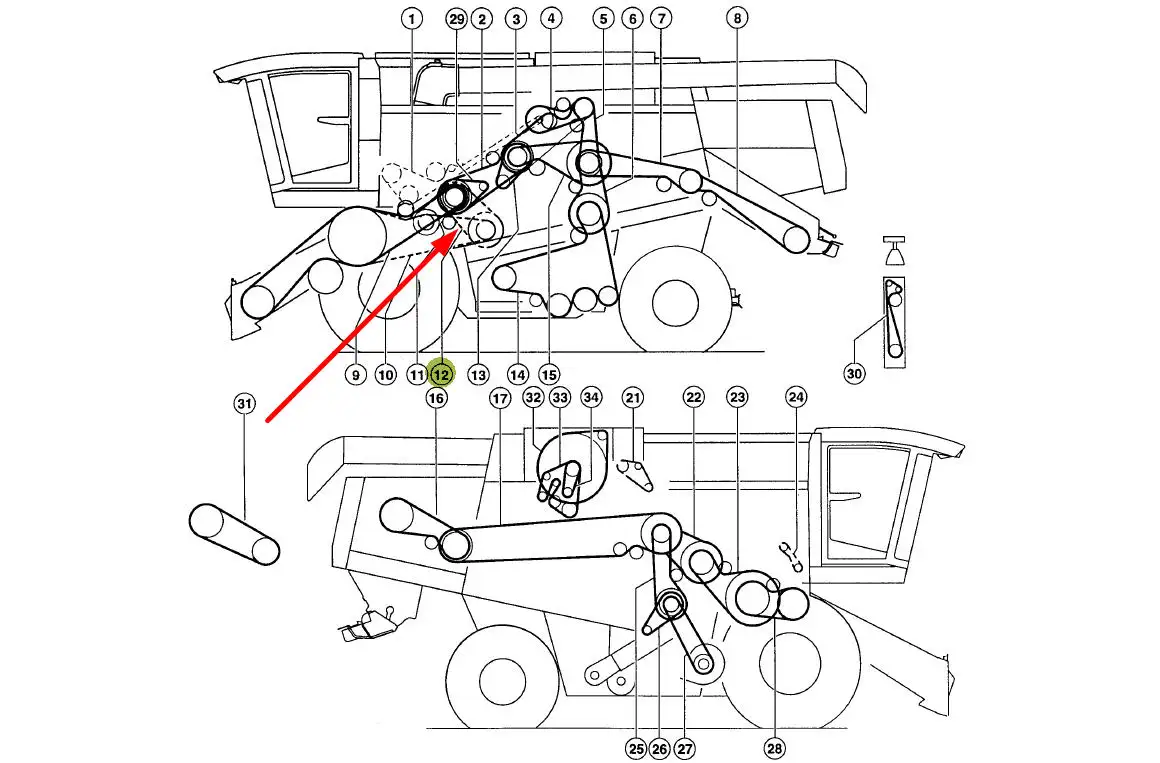 1 29 2 3 4 5 6 7 8
9 10 11 12 13 14 15
30
31
16 17 32 33 34 21 22 23 24
25 26 27 28