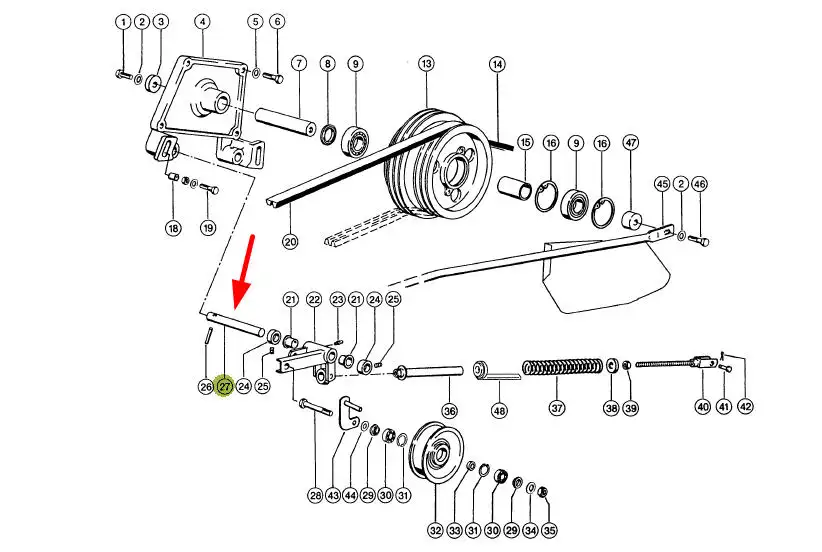 1 2 3 4 5 6
7 8 9 13 14
15 16 9 16 47
45 2 46
18 19 20
21 22 23 21 24 25
26 27 24 25
36 48 37 38 39 40 41 42
28 43 44 29 30 31
32 33 31 30 29 34 35