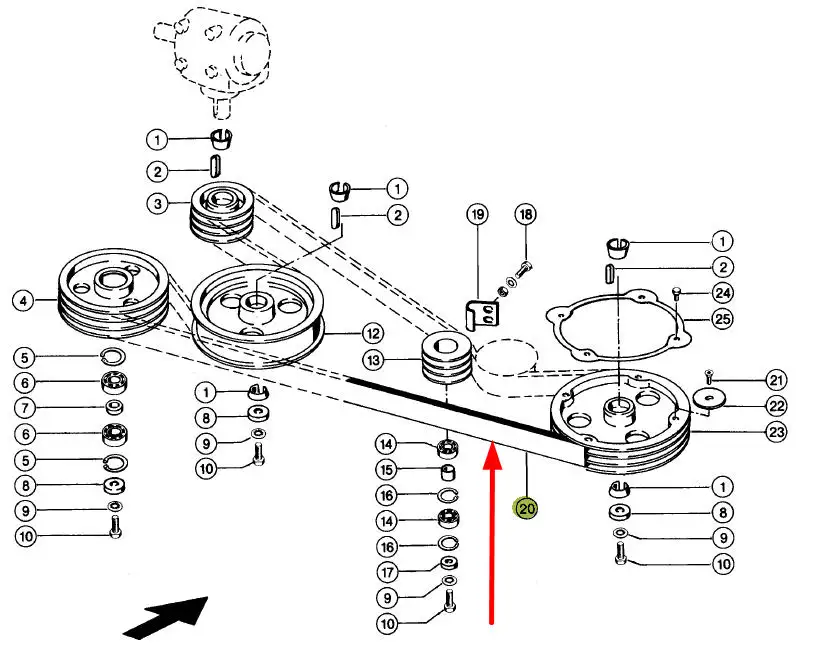 1
2
3
1
2
19
18
1
2
24
25
4
12
13
21
22
23
5
6
7
6
5
8
9
10
1
8
9
10
14
15
16
14
16
17
9
10
20
1
8
9
10