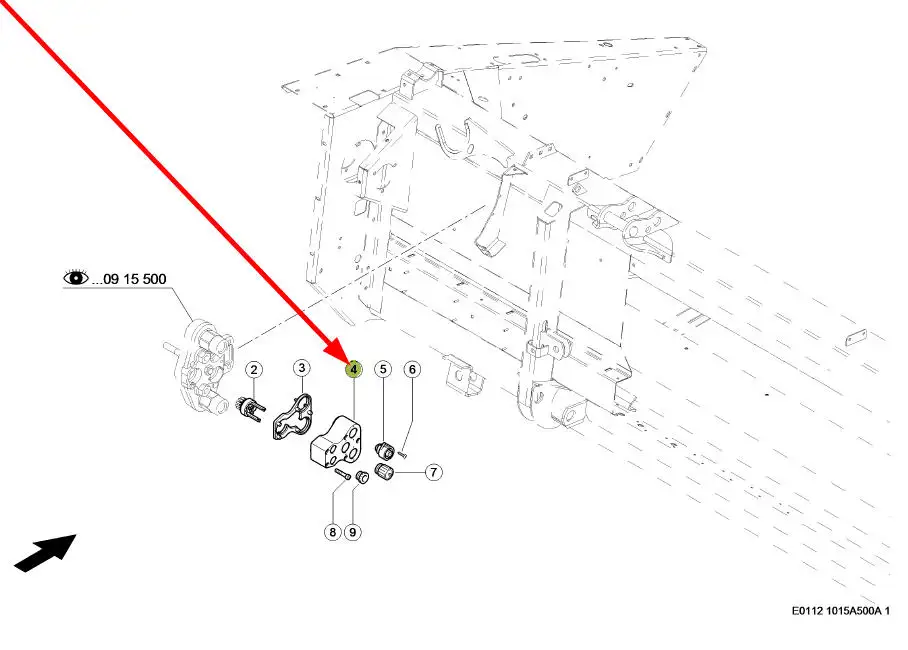 ...09 15 500

2

3

4

5

6

7

8

9

E0112 1015A500A 1