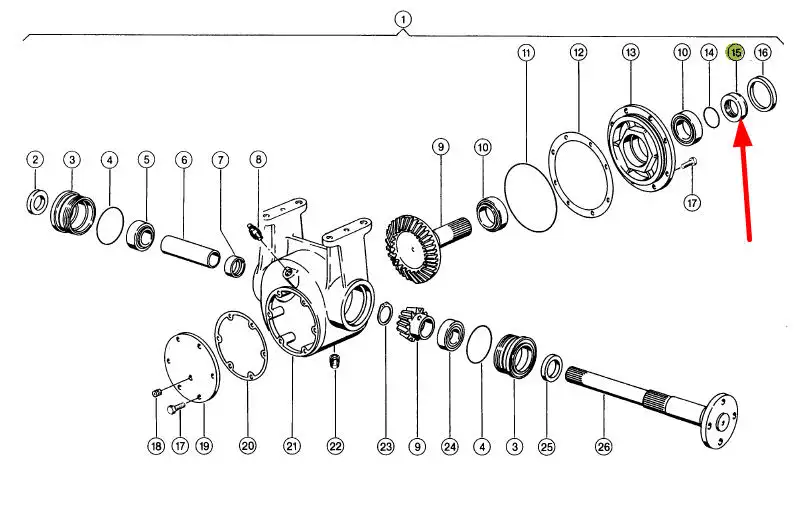 1
11 12 13 10 14 15 16
2 3 4 5 6 7 8 9 10 17
18 17 19 20 21 22 23 9 24 4 3 25 26